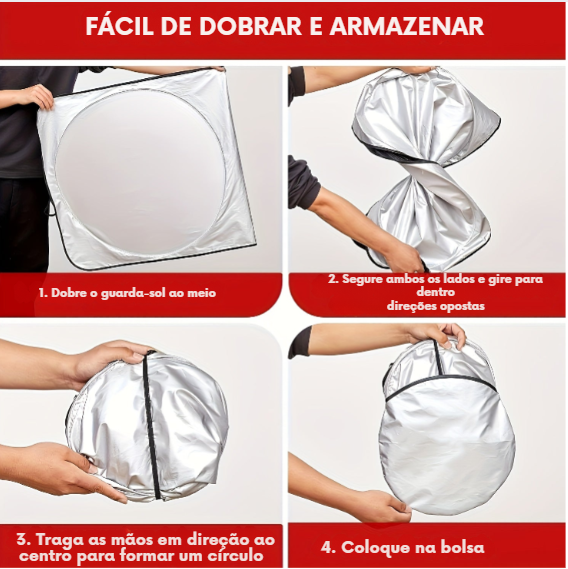 FÁCIL DE DOBRAR E ARMAZENAR

1. Dobre o guarda-sol ao meio

2. Segure ambos os lados e gire para dentro
direções opostas

3. Traga as mãos em direção ao centro para formar um círculo

4. Coloque na bolsa