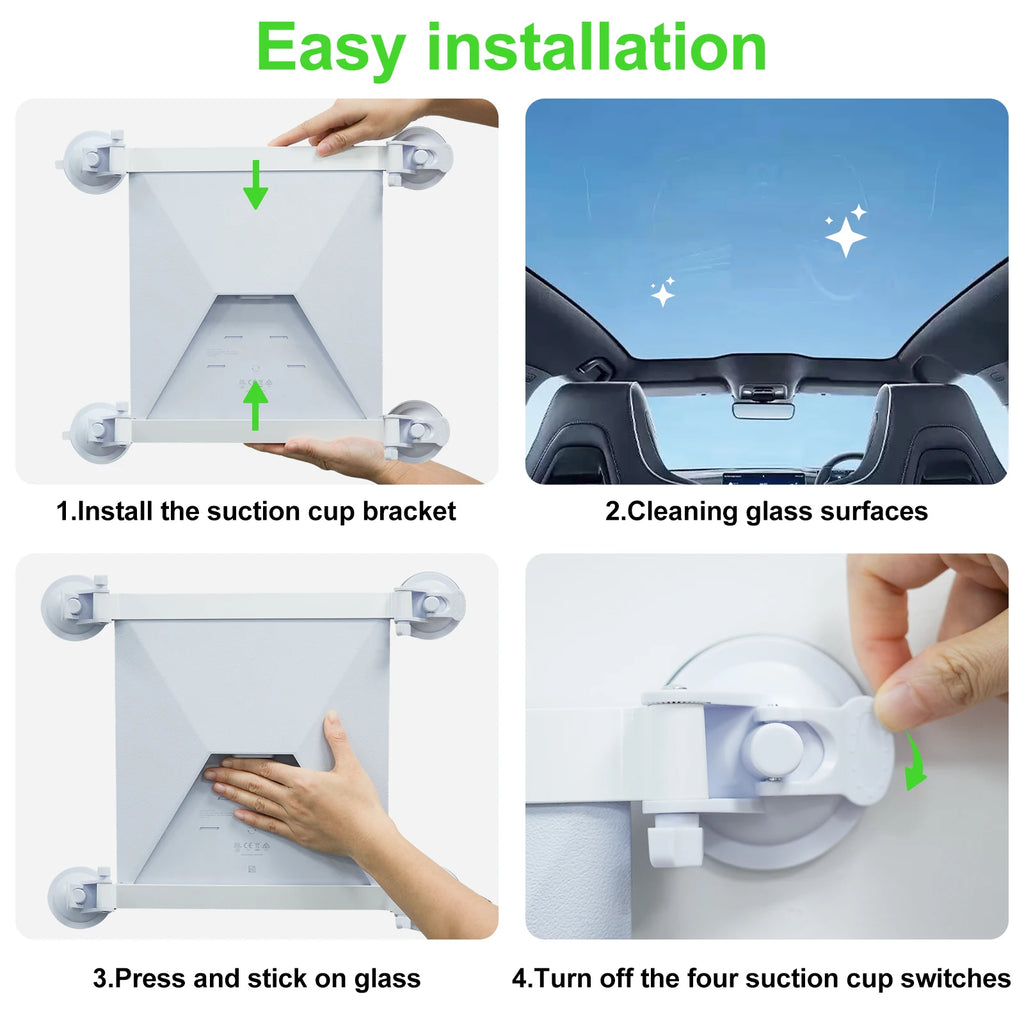 Easy installation

1.Install the suction cup bracket

2.Cleaning glass surfaces

3.Press and stick on glass

4.Turn off the four suction cup switches